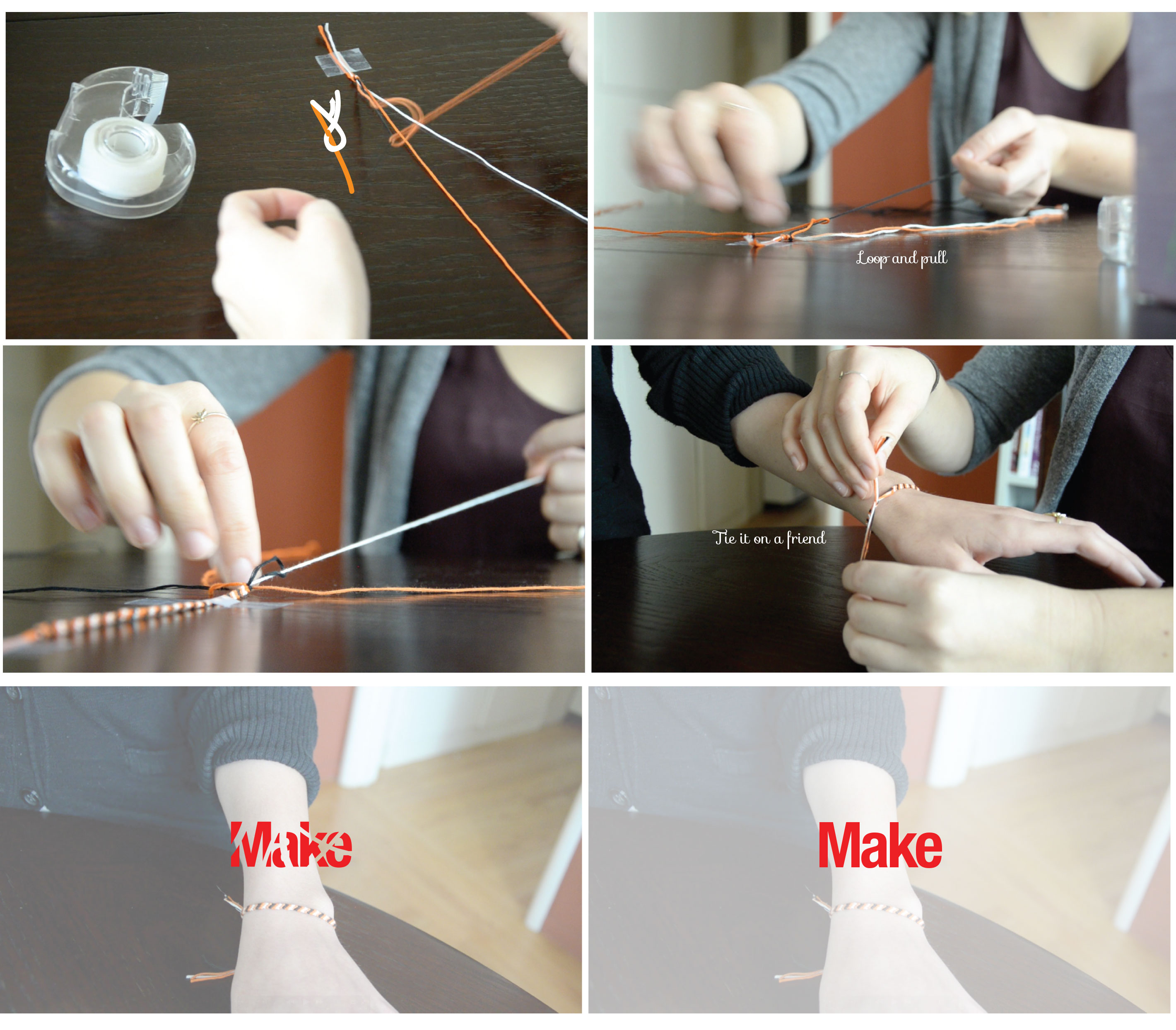 Loop and pull

Tie it on a friend

Make

Make